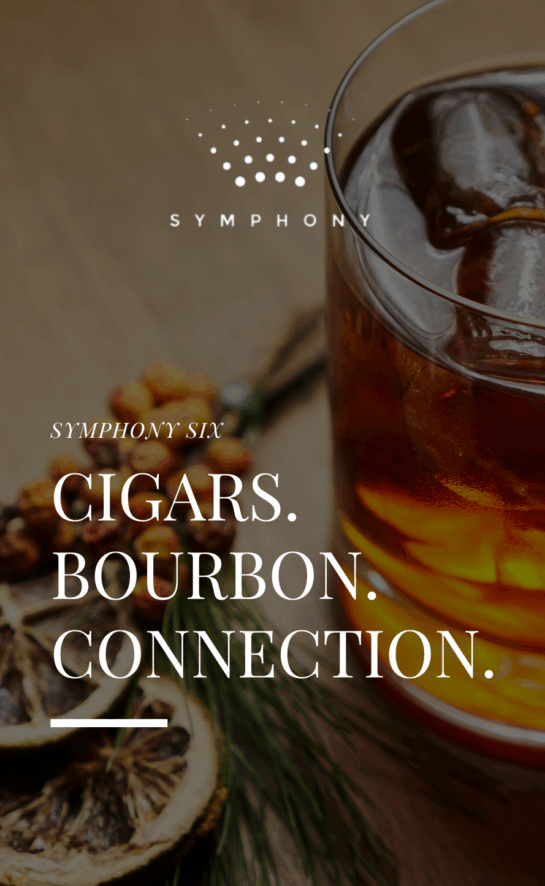 SYMPHONY

SYMPHONY SIX

CIGARS.
BOURBON.
CONNECTION.